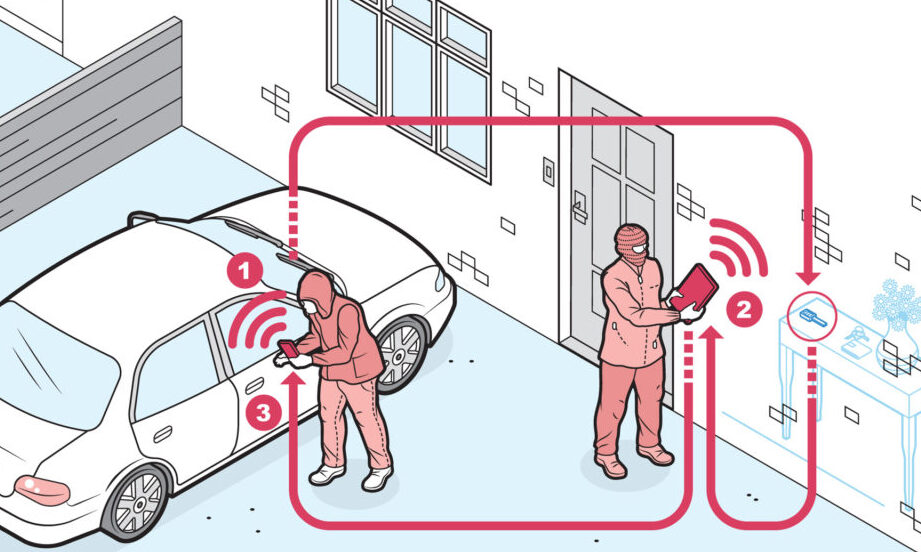 1
2
3